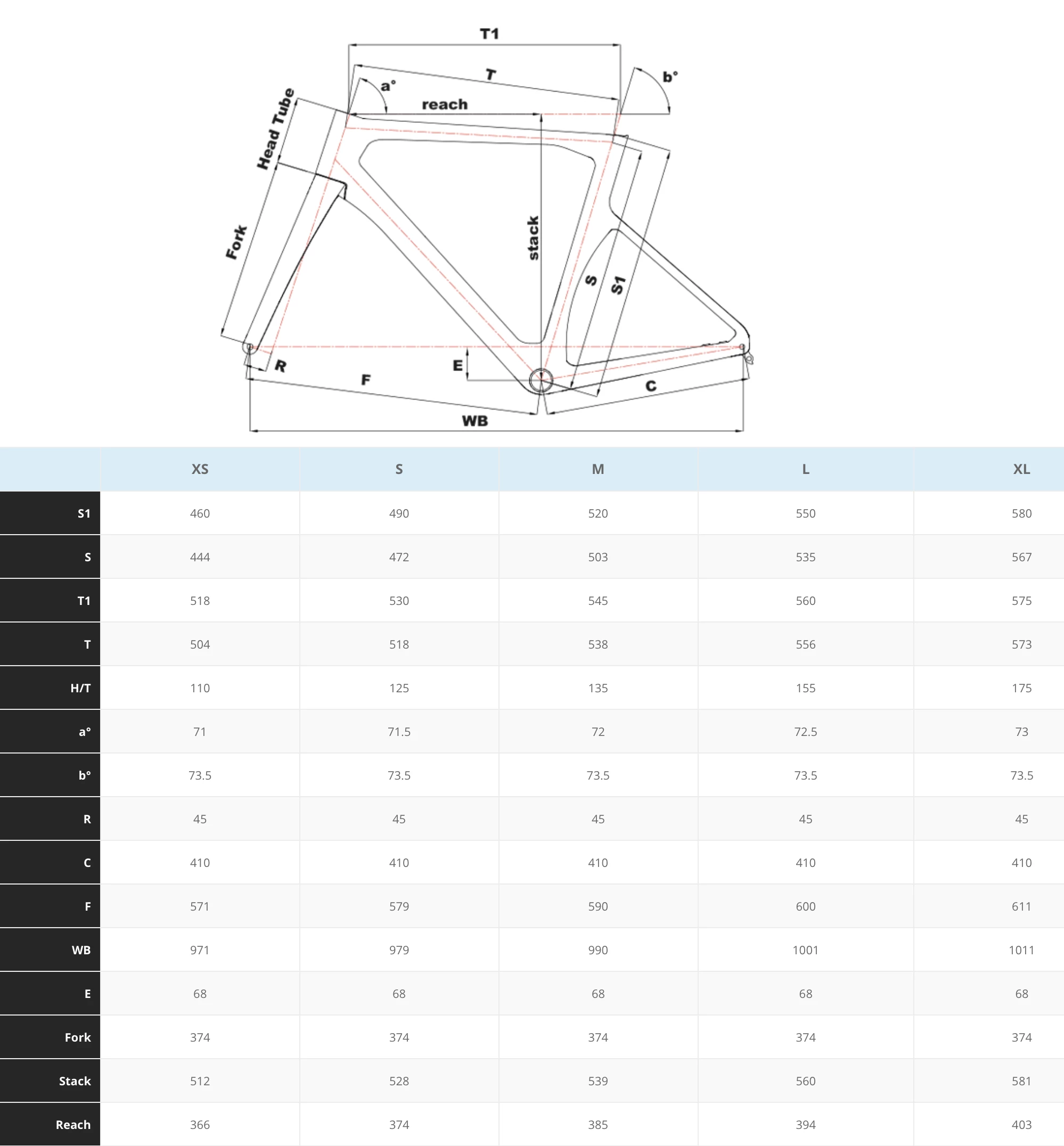 T1
T
a°
b°
reach
Head Tube
Fork
stack
S
S1
R
F
E
C
WB

| | XS | S | M | L | XL |
|---|---|---|---|---|---|
| S1 | 460 | 490 | 520 | 550 | 580 |
| S | 444 | 472 | 503 | 535 | 567 |
| T1 | 518 | 530 | 545 | 560 | 575 |
| T | 504 | 518 | 538 | 556 | 573 |
| H/T | 110 | 125 | 135 | 155 | 175 |
| a° | 71 | 71.5 | 72 | 72.5 | 73 |
| b° | 73.5 | 73.5 | 73.5 | 73.5 | 73.5 |
| R | 45 | 45 | 45 | 45 | 45 |
| C | 410 | 410 | 410 | 410 | 410 |
| F | 571 | 579 | 590 | 600 | 611 |
| WB | 971 | 979 | 990 | 1001 | 1011 |
| E | 68 | 68 | 68 | 68 | 68 |
| Fork | 374 | 374 | 374 | 374 | 374 |
| Stack | 512 | 528 | 539 | 560 | 581 |
| Reach | 366 | 374 | 385 | 394 | 403 |