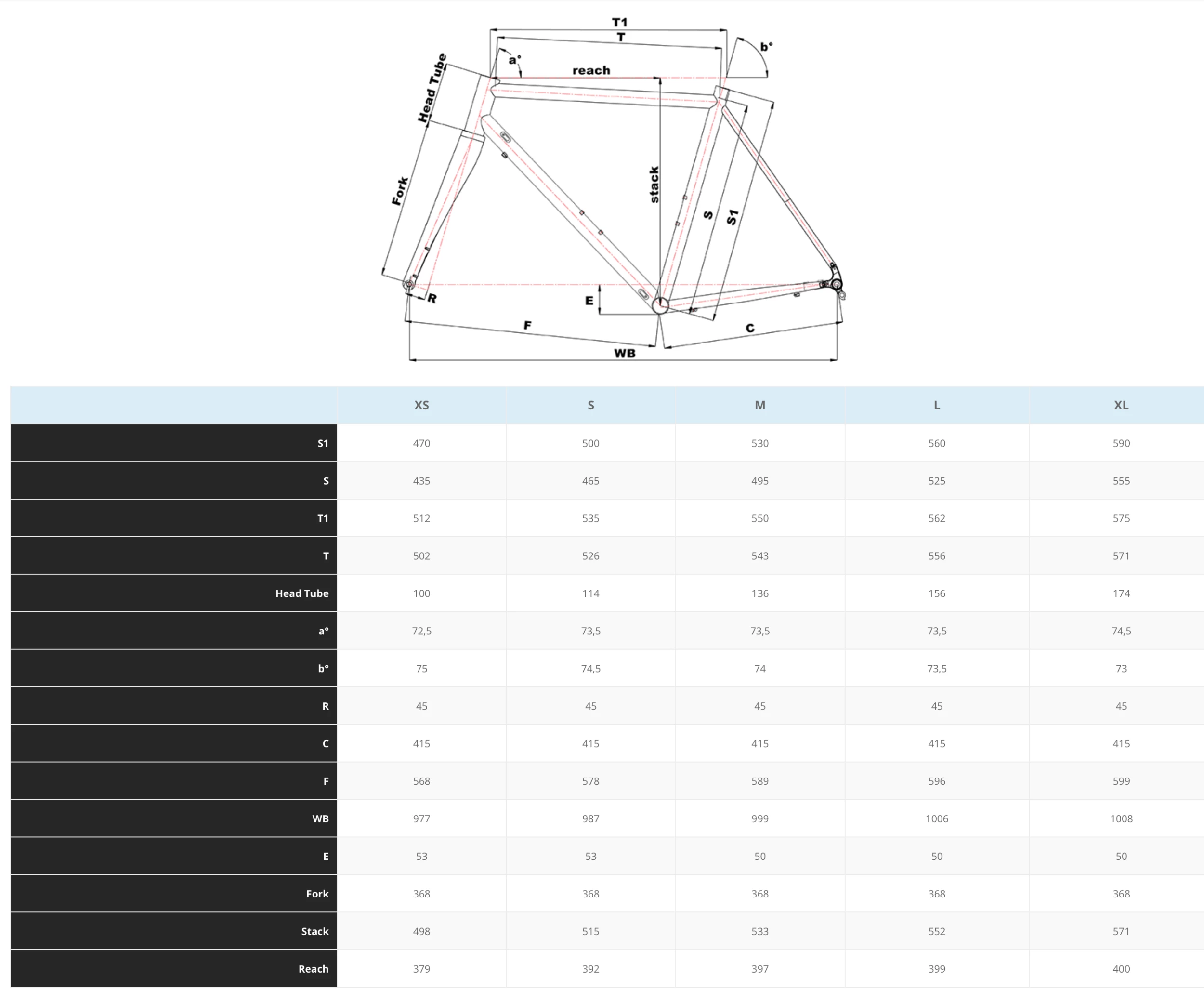 T1
T
b°
a°
reach
Head Tube
Fork
stack
S
S1
R
E
F
C
WB

| | XS | S | M | L | XL |
|---|---|---|---|---|---|
| S1 | 470 | 500 | 530 | 560 | 590 |
| S | 435 | 465 | 495 | 525 | 555 |
| T1 | 512 | 535 | 550 | 562 | 575 |
| T | 502 | 526 | 543 | 556 | 571 |
| Head Tube | 100 | 114 | 136 | 156 | 174 |
| a° | 72,5 | 73,5 | 73,5 | 73,5 | 74,5 |
| b° | 75 | 74,5 | 74 | 73,5 | 73 |
| R | 45 | 45 | 45 | 45 | 45 |
| C | 415 | 415 | 415 | 415 | 415 |
| F | 568 | 578 | 589 | 596 | 599 |
| WB | 977 | 987 | 999 | 1006 | 1008 |
| E | 53 | 53 | 50 | 50 | 50 |
| Fork | 368 | 368 | 368 | 368 | 368 |
| Stack | 498 | 515 | 533 | 552 | 571 |
| Reach | 379 | 392 | 397 | 399 | 400 |